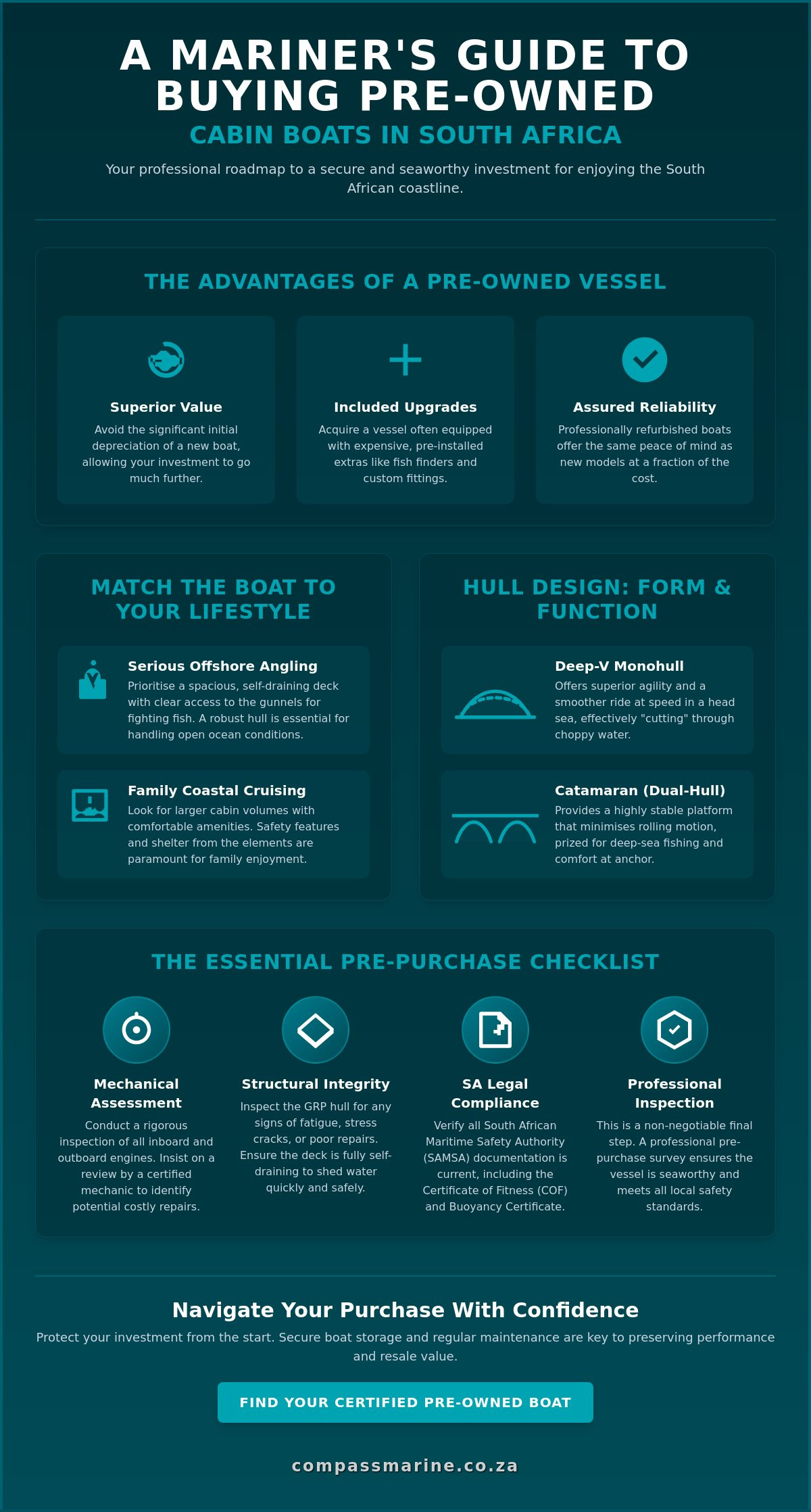 A MARINER'S GUIDE TO BUYING PRE-OWNED

CABIN BOATS IN SOUTH AFRICA

Your professional roadmap to a secure and seaworthy investment for enjoying the South African coastline.

THE ADVANTAGES OF A PRE-OWNED VESSEL

Superior Value

Avoid the significant initial depreciation of a new boat, allowing your investment to go much further.

Included Upgrades

Acquire a vessel often equipped with expensive, pre-installed extras like fish finders and custom fittings.

Assured Reliability

Professionally refurbished boats offer the same peace of mind as new models at a fraction of the cost.

MATCH THE BOAT TO YOUR LIFESTYLE

Serious Offshore Angling

Prioritise a spacious, self-draining deck with clear access to the gunnels for fighting fish. A robust hull is essential for handling open ocean conditions.

Family Coastal Cruising

Look for larger cabin volumes with comfortable amenities. Safety features and shelter from the elements are paramount for family enjoyment.

HULL DESIGN: FORM & FUNCTION

Deep-V Monohull

Offers superior agility and a smoother ride at speed in a head sea, effectively "cutting" through choppy water.

Catamaran (Dual-Hull)

Provides a highly stable platform that minimises rolling motion, prized for deep-sea fishing and comfort at anchor.

THE ESSENTIAL PRE-PURCHASE CHECKLIST

Mechanical Assessment

Conduct a rigorous inspection of all inboard and outboard engines. Insist on a review by a certified mechanic to identify potential costly repairs.

Structural Integrity

Inspect the GRP hull for any signs of fatigue, stress cracks, or poor repairs. Ensure the deck is fully self-draining to shed water quickly and safely.

SA Legal Compliance

Verify all South African Maritime Safety Authority (SAMSA) documentation is current, including the Certificate of Fitness (COF) and Buoyancy Certificate.

Professional Inspection

This is a non-negotiable final step. A professional pre-purchase survey ensures the vessel is seaworthy and meets all local safety standards.

Navigate Your Purchase With Confidence

Protect your investment from the start. Secure boat storage and regular maintenance are key to preserving performance and resale value.

FIND YOUR CERTIFIED PRE-OWNED BOAT

compassmarine.co.za