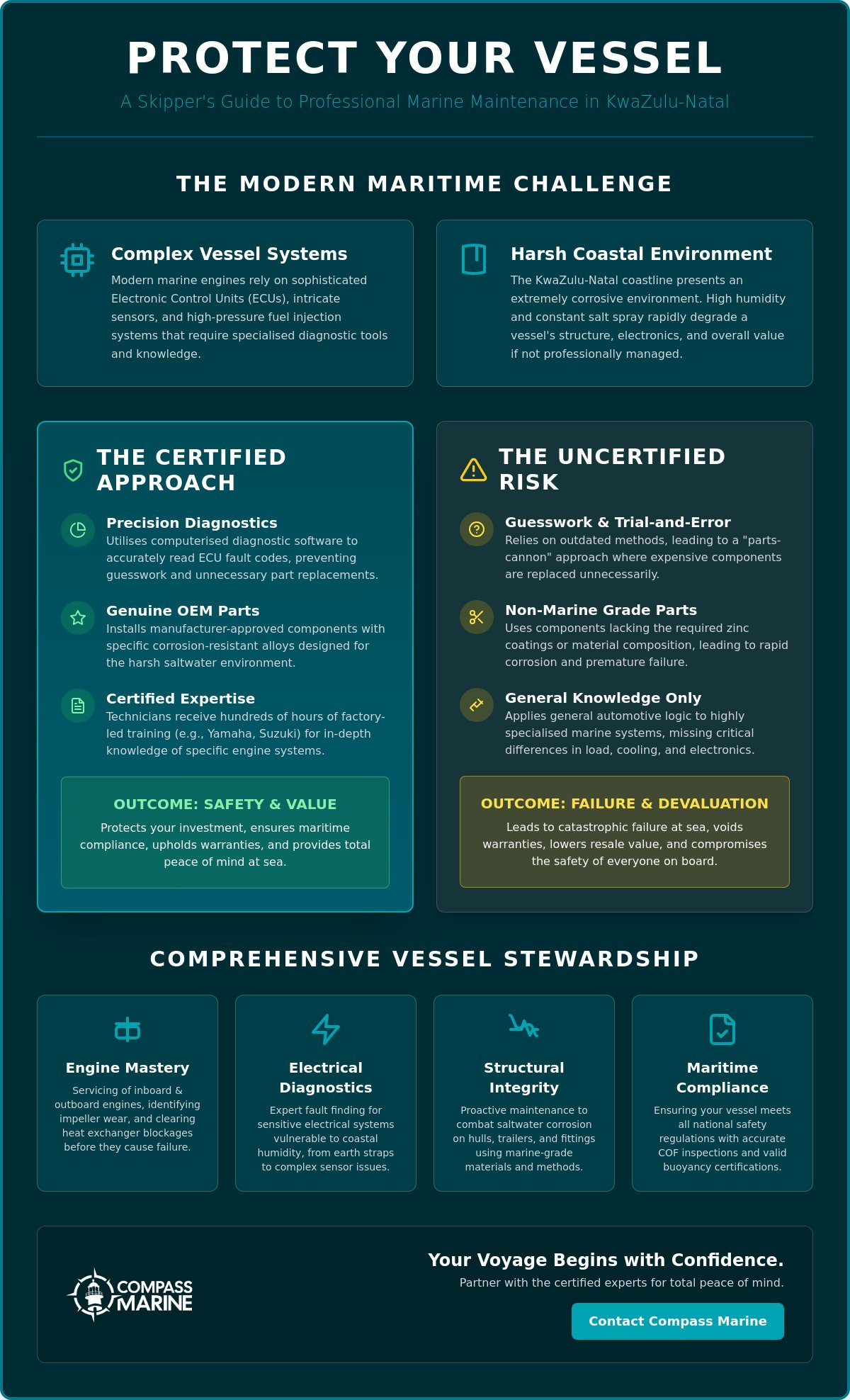 PROTECT YOUR VESSEL

A Skipper's Guide to Professional Marine Maintenance in KwaZulu-Natal

THE MODERN MARITIME CHALLENGE

Complex Vessel Systems

Modern marine engines rely on sophisticated Electronic Control Units (ECUs), intricate sensors, and high-pressure fuel injection systems that require specialised diagnostic tools and knowledge.

Harsh Coastal Environment

The KwaZulu-Natal coastline presents an extremely corrosive environment. High humidity and constant salt spray rapidly degrade a vessel's structure, electronics, and overall value if not professionally managed.

THE CERTIFIED APPROACH

Precision Diagnostics
Utilises computerised diagnostic software to accurately read ECU fault codes, preventing guesswork and unnecessary part replacements.

Genuine OEM Parts
Installs manufacturer-approved components with specific corrosion-resistant alloys designed for the harsh saltwater environment.

Certified Expertise
Technicians receive hundreds of hours of factory-led training (e.g., Yamaha, Suzuki) for in-depth knowledge of specific engine systems.

OUTCOME: SAFETY & VALUE

Protects your investment, ensures maritime compliance, upholds warranties, and provides total peace of mind at sea.

THE UNCERTIFIED RISK

Guesswork & Trial-and-Error
Relies on outdated methods, leading to a "parts-cannon" approach where expensive components are replaced unnecessarily.

Non-Marine Grade Parts
Uses components lacking the required zinc coatings or material composition, leading to rapid corrosion and premature failure.

General Knowledge Only
Applies general automotive logic to highly specialised marine systems, missing critical differences in load, cooling, and electronics.

OUTCOME: FAILURE & DEVALUATION

Leads to catastrophic failure at sea, voids warranties, lowers resale value, and compromises the safety of everyone on board.

COMPREHENSIVE VESSEL STEWARDSHIP

Engine Mastery

Servicing of inboard & outboard engines, identifying impeller wear, and clearing heat exchanger blockages before they cause failure.

Electrical Diagnostics

Expert fault finding for sensitive electrical systems vulnerable to coastal humidity, from earth straps to complex sensor issues.

Structural Integrity

Proactive maintenance to combat saltwater corrosion on hulls, trailers, and fittings using marine-grade materials and methods.

Maritime Compliance

Ensuring your vessel meets all national safety regulations with accurate COF inspections and valid buoyancy certifications.

COMPASS MARINE

Your Voyage Begins with Confidence.

Partner with the certified experts for total peace of mind.

Contact Compass Marine