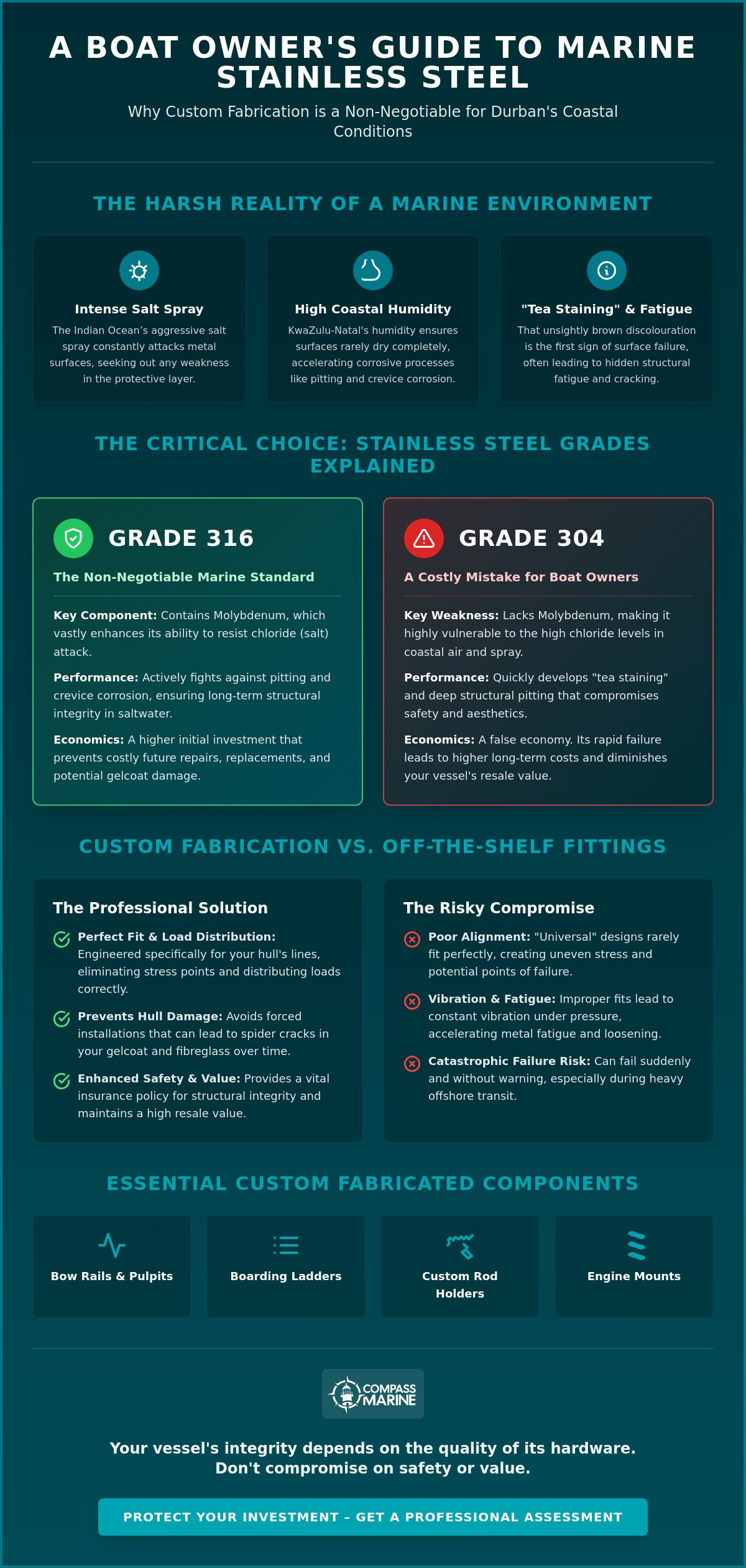 A BOAT OWNER'S GUIDE TO MARINE STAINLESS STEEL

Why Custom Fabrication is a Non-Negotiable for Durban's Coastal Conditions

THE HARSH REALITY OF A MARINE ENVIRONMENT

Intense Salt Spray

The Indian Ocean's aggressive salt spray constantly attacks metal surfaces, seeking out any weakness in the protective layer.

High Coastal Humidity

KwaZulu-Natal's humidity ensures surfaces rarely dry completely, accelerating corrosive processes like pitting and crevice corrosion.

"Tea Staining" & Fatigue

That unsightly brown discolouration is the first sign of surface failure, often leading to hidden structural fatigue and cracking.

THE CRITICAL CHOICE: STAINLESS STEEL GRADES EXPLAINED

GRADE 316

The Non-Negotiable Marine Standard

Key Component: Contains Molybdenum, which vastly enhances its ability to resist chloride (salt) attack.

Performance: Actively fights against pitting and crevice corrosion, ensuring long-term structural integrity in saltwater.

Economics: A higher initial investment that prevents costly future repairs, replacements, and potential gelcoat damage.

GRADE 304

A Costly Mistake for Boat Owners

Key Weakness: Lacks Molybdenum, making it highly vulnerable to the high chloride levels in coastal air and spray.

Performance: Quickly develops "tea staining" and deep structural pitting that compromises safety and aesthetics.

Economics: A false economy. Its rapid failure leads to higher long-term costs and diminishes your vessel's resale value.

CUSTOM FABRICATION VS. OFF-THE-SHELF FITTINGS

The Professional Solution

Perfect Fit & Load Distribution: Engineered specifically for your hull's lines, eliminating stress points and distributing loads correctly.

Prevents Hull Damage: Avoids forced installations that can lead to spider cracks in your gelcoat and fibreglass over time.

Enhanced Safety & Value: Provides a vital insurance policy for structural integrity and maintains a high resale value.

The Risky Compromise

Poor Alignment: "Universal" designs rarely fit perfectly, creating uneven stress and potential points of failure.

Vibration & Fatigue: Improper fits lead to constant vibration under pressure, accelerating metal fatigue and loosening.

Catastrophic Failure Risk: Can fail suddenly and without warning, especially during heavy offshore transit.

ESSENTIAL CUSTOM FABRICATED COMPONENTS

Bow Rails & Pulpits

Boarding Ladders

Custom Rod Holders

Engine Mounts

COMPASS MARINE

Your vessel's integrity depends on the quality of its hardware.
Don't compromise on safety or value.

PROTECT YOUR INVESTMENT – GET A PROFESSIONAL ASSESSMENT