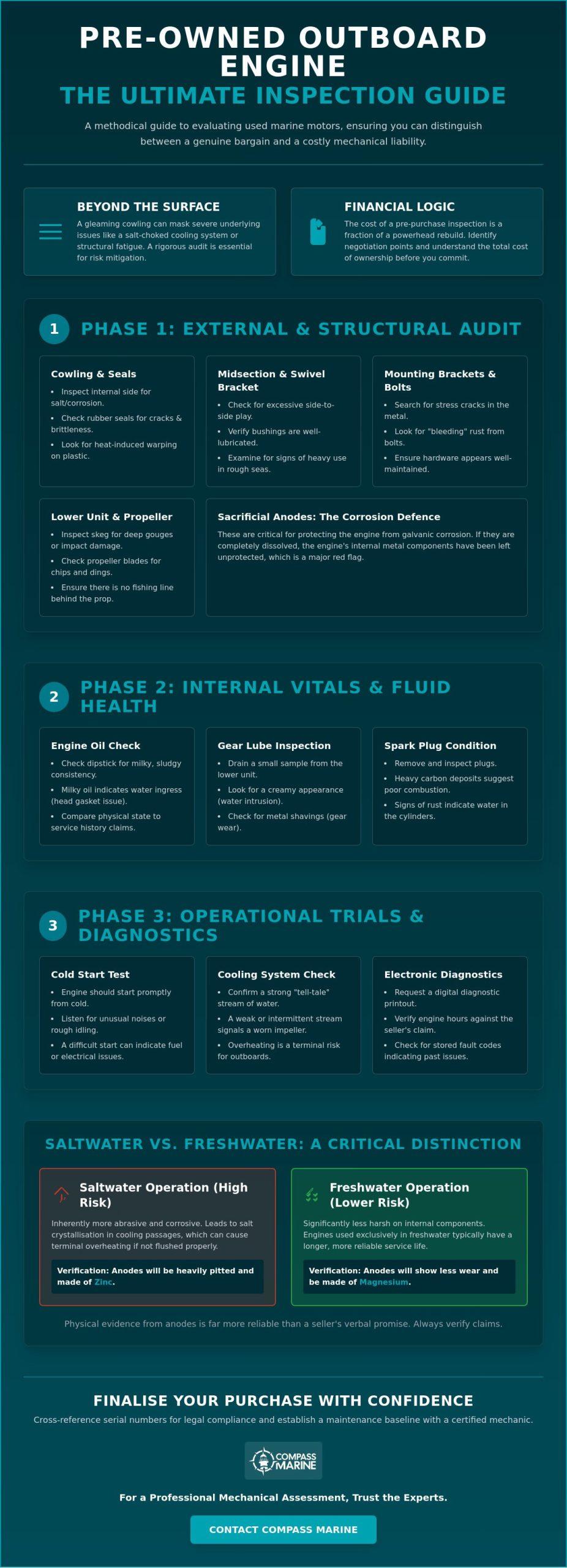 PRE-OWNED OUTBOARD ENGINE

THE ULTIMATE INSPECTION GUIDE

A methodical guide to evaluating used marine motors, ensuring you can distinguish between a genuine bargain and a costly mechanical liability.

BEYOND THE SURFACE

A gleaming cowling can mask severe underlying issues like a salt-choked cooling system or structural fatigue. A rigorous audit is essential for risk mitigation.

FINANCIAL LOGIC

The cost of a pre-purchase inspection is a fraction of a powerhead rebuild. Identify negotiation points and understand the total cost of ownership before you commit.

1 PHASE 1: EXTERNAL & STRUCTURAL AUDIT

Cowling & Seals

• Inspect internal side for salt/corrosion.
• Check rubber seals for cracks & brittleness.
• Look for heat-induced warping on plastic.

Midsection & Swivel Bracket

• Check for excessive side-to-side play.
• Verify bushings are well-lubricated.
• Examine for signs of heavy use in rough seas.

Mounting Brackets & Bolts

• Search for stress cracks in the metal.
• Look for "bleeding" rust from bolts.
• Ensure hardware appears well-maintained.

Lower Unit & Propeller

• Inspect skeg for deep gouges or impact damage.
• Check propeller blades for chips and dings.
• Ensure there is no fishing line behind the prop.

Sacrificial Anodes: The Corrosion Defence

These are critical for protecting the engine from galvanic corrosion. If they are completely dissolved, the engine's internal metal components have been left unprotected, which is a major red flag.

2 PHASE 2: INTERNAL VITALS & FLUID HEALTH

Engine Oil Check

• Check dipstick for milky, sludgy consistency.
• Milky oil indicates water ingress (head gasket issue).
• Compare physical state to service history claims.

Gear Lube Inspection

• Drain a small sample from the lower unit.
• Look for a creamy appearance (water intrusion).
• Check for metal shavings (gear wear).

Spark Plug Condition

• Remove and inspect plugs.
• Heavy carbon deposits suggest poor combustion.
• Signs of rust indicate water in the cylinders.

3 PHASE 3: OPERATIONAL TRIALS & DIAGNOSTICS

Cold Start Test

• Engine should start promptly from cold.
• Listen for unusual noises or rough idling.
• A difficult start can indicate fuel or electrical issues.

Cooling System Check

• Confirm a strong "tell-tale" stream of water.
• A weak or intermittent stream signals a worn impeller.
• Overheating is a terminal risk for outboards.

Electronic Diagnostics

• Request a digital diagnostic printout.
• Verify engine hours against the seller's claim.
• Check for stored fault codes indicating past issues.

SALTWATER VS. FRESHWATER: A CRITICAL DISTINCTION

Saltwater Operation (High Risk)

Inherently more abrasive and corrosive. Leads to salt crystallisation in cooling passages, which can cause terminal overheating if not flushed properly.

Verification: Anodes will be heavily pitted and made of Zinc.

Freshwater Operation (Lower Risk)

Significantly less harsh on internal components. Engines used exclusively in freshwater typically have a longer, more reliable service life.

Verification: Anodes will show less wear and be made of Magnesium.

Physical evidence from anodes is far more reliable than a seller's verbal promise. Always verify claims.

FINALISE YOUR PURCHASE WITH CONFIDENCE

Cross-reference serial numbers for legal compliance and establish a maintenance baseline with a certified mechanic.

COMPASS MARINE

For a Professional Mechanical Assessment, Trust the Experts.

CONTACT COMPASS MARINE