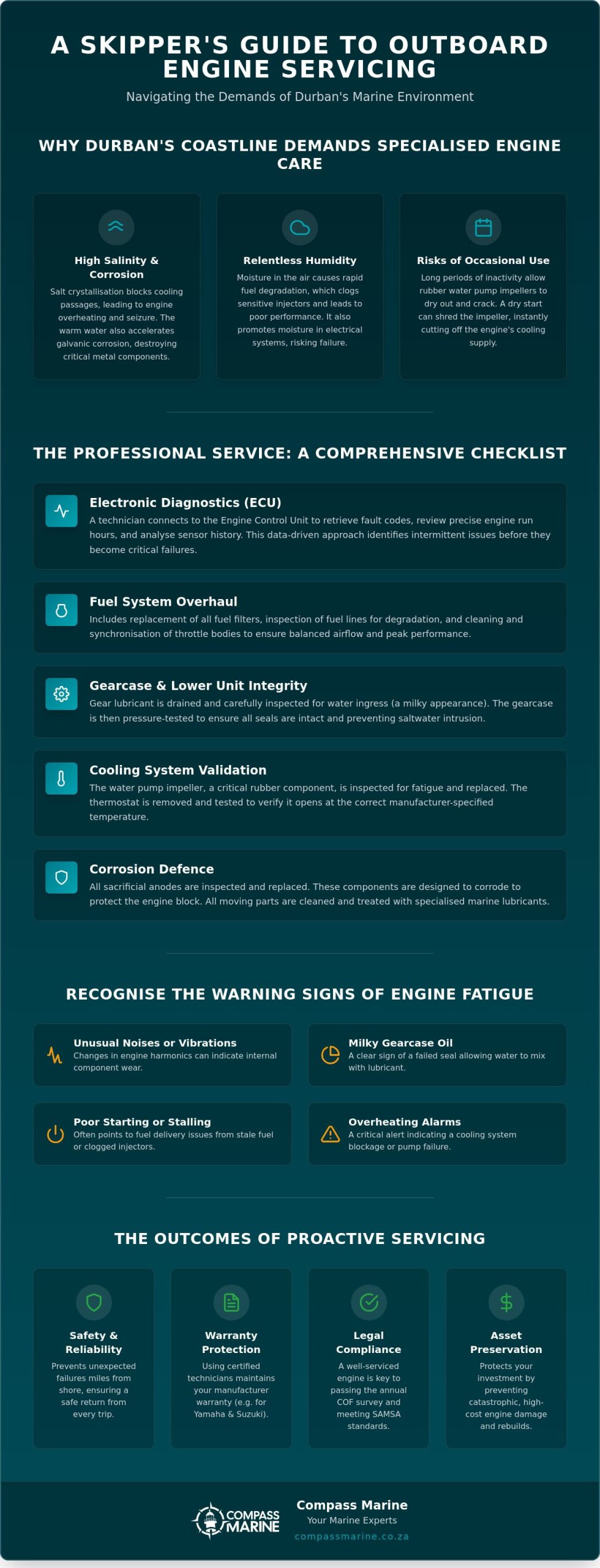 A SKIPPER'S GUIDE TO OUTBOARD ENGINE SERVICING

Navigating the Demands of Durban's Marine Environment

WHY DURBAN'S COASTLINE DEMANDS SPECIALISED ENGINE CARE

High Salinity & Corrosion

Salt crystallisation blocks cooling passages, leading to engine overheating and seizure. The warm water also accelerates galvanic corrosion, destroying critical metal components.

Relentless Humidity

Moisture in the air causes rapid fuel degradation, which clogs sensitive injectors and leads to poor performance. It also promotes moisture in electrical systems, risking failure.

Risks of Occasional Use

Long periods of inactivity allow rubber water pump impellers to dry out and crack. A dry start can shred the impeller, instantly cutting off the engine's cooling supply.

THE PROFESSIONAL SERVICE: A COMPREHENSIVE CHECKLIST

Electronic Diagnostics (ECU)

A technician connects to the Engine Control Unit to retrieve fault codes, review precise engine run hours, and analyse sensor history. This data-driven approach identifies intermittent issues before they become critical failures.

Fuel System Overhaul

Includes replacement of all fuel filters, inspection of fuel lines for degradation, and cleaning and synchronisation of throttle bodies to ensure balanced airflow and peak performance.

Gearcase & Lower Unit Integrity

Gear lubricant is drained and carefully inspected for water ingress (a milky appearance). The gearcase is then pressure-tested to ensure all seals are intact and preventing saltwater intrusion.

Cooling System Validation

The water pump impeller, a critical rubber component, is inspected for fatigue and replaced. The thermostat is removed and tested to verify it opens at the correct manufacturer-specified temperature.

Corrosion Defence

All sacrificial anodes are inspected and replaced. These components are designed to corrode to protect the engine block. All moving parts are cleaned and treated with specialised marine lubricants.

RECOGNISE THE WARNING SIGNS OF ENGINE FATIGUE

Unusual Noises or Vibrations
Changes in engine harmonics can indicate internal component wear.

Milky Gearcase Oil
A clear sign of a failed seal allowing water to mix with lubricant.

Poor Starting or Stalling
Often points to fuel delivery issues from stale fuel or clogged injectors.

Overheating Alarms
A critical alert indicating a cooling system blockage or pump failure.

THE OUTCOMES OF PROACTIVE SERVICING

Safety & Reliability
Prevents unexpected failures miles from shore, ensuring a safe return from every trip.

Warranty Protection
Using certified technicians maintains your manufacturer warranty (e.g. for Yamaha & Suzuki).

Legal Compliance
A well-serviced engine is key to passing the annual COF survey and meeting SAMSA standards.

Asset Preservation
Protects your investment by preventing catastrophic, high-cost engine damage and rebuilds.

COMPASS MARINE

Compass Marine
Your Marine Experts
compassmarine.co.za