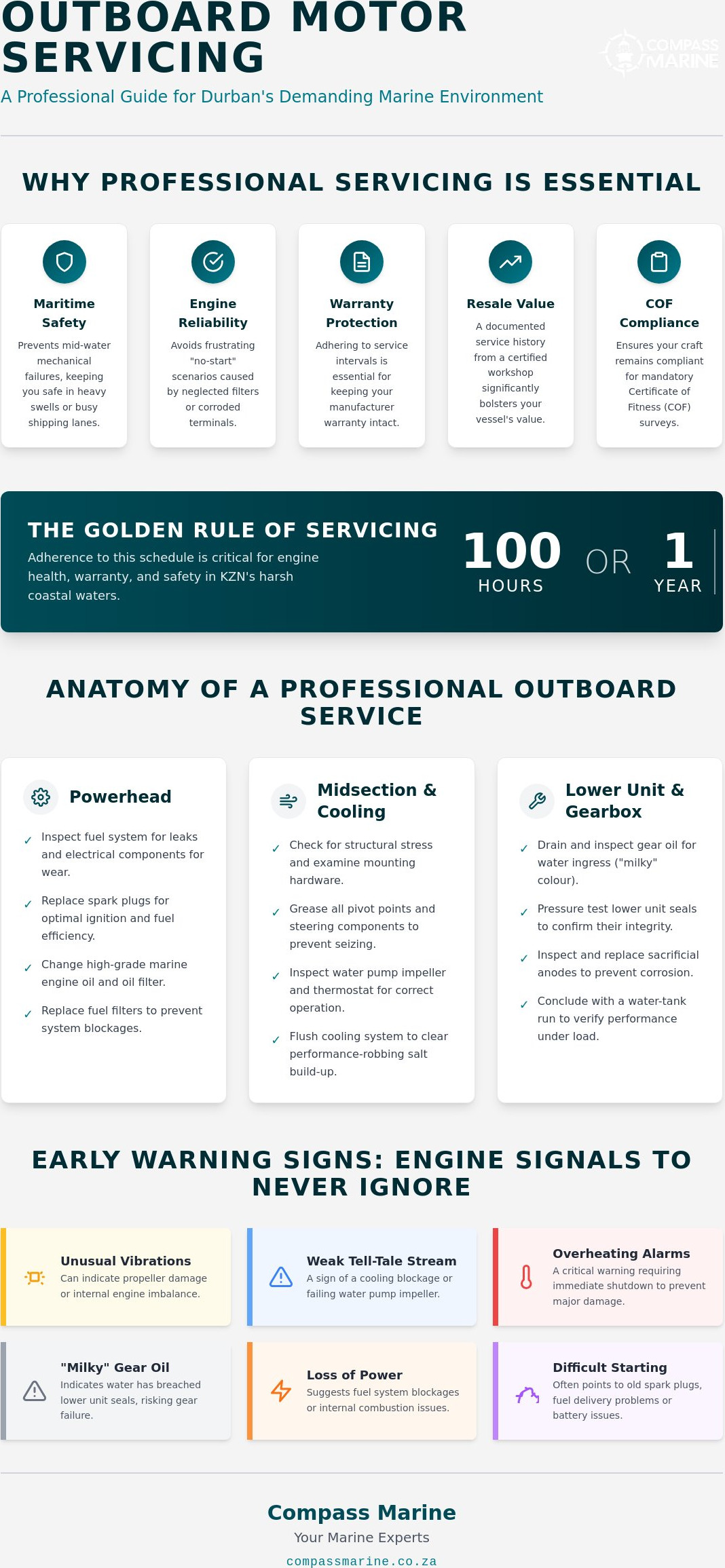 OUTBOARD MOTOR SERVICING

COMPASS MARINE

A Professional Guide for Durban's Demanding Marine Environment

WHY PROFESSIONAL SERVICING IS ESSENTIAL

Maritime Safety
Prevents mid-water mechanical failures, keeping you safe in heavy swells or busy shipping lanes.

Engine Reliability
Avoids frustrating "no-start" scenarios caused by neglected filters or corroded terminals.

Warranty Protection
Adhering to service intervals is essential for keeping your manufacturer warranty intact.

Resale Value
A documented service history from a certified workshop significantly bolsters your vessel's value.

COF Compliance
Ensures your craft remains compliant for mandatory Certificate of Fitness (COF) surveys.

THE GOLDEN RULE OF SERVICING
Adherence to this schedule is critical for engine health, warranty, and safety in KZN's harsh coastal waters.

100
HOURS
OR
1
YEAR

ANATOMY OF A PROFESSIONAL OUTBOARD SERVICE

Powerhead
✓ Inspect fuel system for leaks and electrical components for wear.
✓ Replace spark plugs for optimal ignition and fuel efficiency.
✓ Change high-grade marine engine oil and oil filter.
✓ Replace fuel filters to prevent system blockages.

Midsection & Cooling
✓ Check for structural stress and examine mounting hardware.
✓ Grease all pivot points and steering components to prevent seizing.
✓ Inspect water pump impeller and thermostat for correct operation.
✓ Flush cooling system to clear performance-robbing salt build-up.

Lower Unit & Gearbox
✓ Drain and inspect gear oil for water ingress ("milky" colour).
✓ Pressure test lower unit seals to confirm their integrity.
✓ Inspect and replace sacrificial anodes to prevent corrosion.
✓ Conclude with a water-tank run to verify performance under load.

EARLY WARNING SIGNS: ENGINE SIGNALS TO NEVER IGNORE

Unusual Vibrations
Can indicate propeller damage or internal engine imbalance.

Weak Tell-Tale Stream
A sign of a cooling blockage or failing water pump impeller.

Overheating Alarms
A critical warning requiring immediate shutdown to prevent major damage.

"Milky" Gear Oil
Indicates water has breached lower unit seals, risking gear failure.

Loss of Power
Suggests fuel system blockages or internal combustion issues.

Difficult Starting
Often points to old spark plugs, fuel delivery problems or battery issues.

Compass Marine
Your Marine Experts
compassmarine.co.za