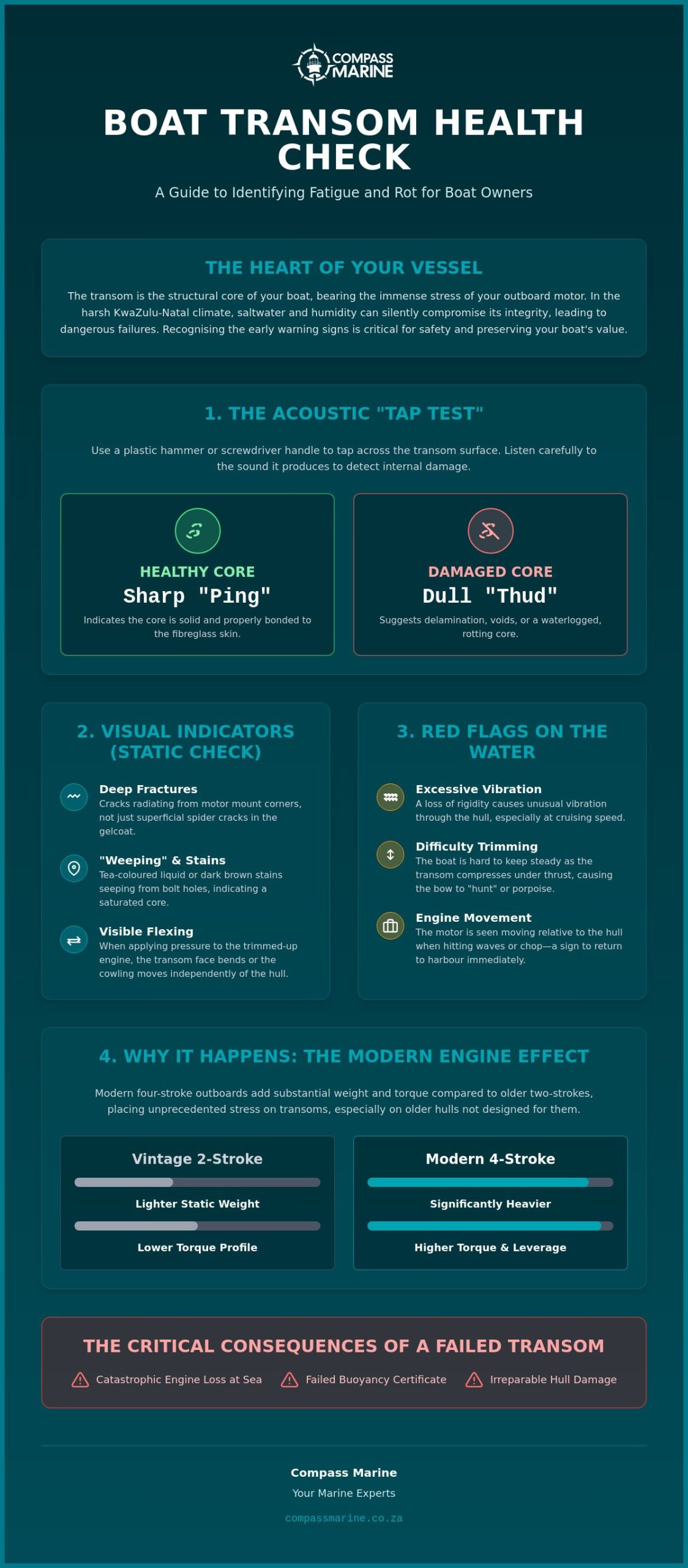 COMPASS MARINE

BOAT TRANSOM HEALTH CHECK

A Guide to Identifying Fatigue and Rot for Boat Owners

THE HEART OF YOUR VESSEL

The transom is the structural core of your boat, bearing the immense stress of your outboard motor. In the harsh KwaZulu-Natal climate, saltwater and humidity can silently compromise its integrity, leading to dangerous failures. Recognising the early warning signs is critical for safety and preserving your boat's value.

1. THE ACOUSTIC "TAP TEST"

Use a plastic hammer or screwdriver handle to tap across the transom surface. Listen carefully to the sound it produces to detect internal damage.

HEALTHY CORE
Sharp "Ping"
Indicates the core is solid and properly bonded to the fibreglass skin.

DAMAGED CORE
Dull "Thud"
Suggests delamination, voids, or a waterlogged, rotting core.

2. VISUAL INDICATORS (STATIC CHECK)

Deep Fractures
Cracks radiating from motor mount corners, not just superficial spider cracks in the gelcoat.

"Weeping" & Stains
Tea-coloured liquid or dark brown stains seeping from bolt holes, indicating a saturated core.

Visible Flexing
When applying pressure to the trimmed-up engine, the transom face bends or the cowling moves independently of the hull.

3. RED FLAGS ON THE WATER

Excessive Vibration
A loss of rigidity causes unusual vibration through the hull, especially at cruising speed.

Difficulty Trimming
The boat is hard to keep steady as the transom compresses under thrust, causing the bow to "hunt" or porpoise.

Engine Movement
The motor is seen moving relative to the hull when hitting waves or chop—a sign to return to harbour immediately.

4. WHY IT HAPPENS: THE MODERN ENGINE EFFECT

Modern four-stroke outboards add substantial weight and torque compared to older two-strokes, placing unprecedented stress on transoms, especially on older hulls not designed for them.

Vintage 2-Stroke
Lighter Static Weight
Lower Torque Profile

Modern 4-Stroke
Significantly Heavier
Higher Torque & Leverage

THE CRITICAL CONSEQUENCES OF A FAILED TRANSOM

Catastrophic Engine Loss at Sea
Failed Buoyancy Certificate
Irreparable Hull Damage

Compass Marine
Your Marine Experts
compassmarine.co.za